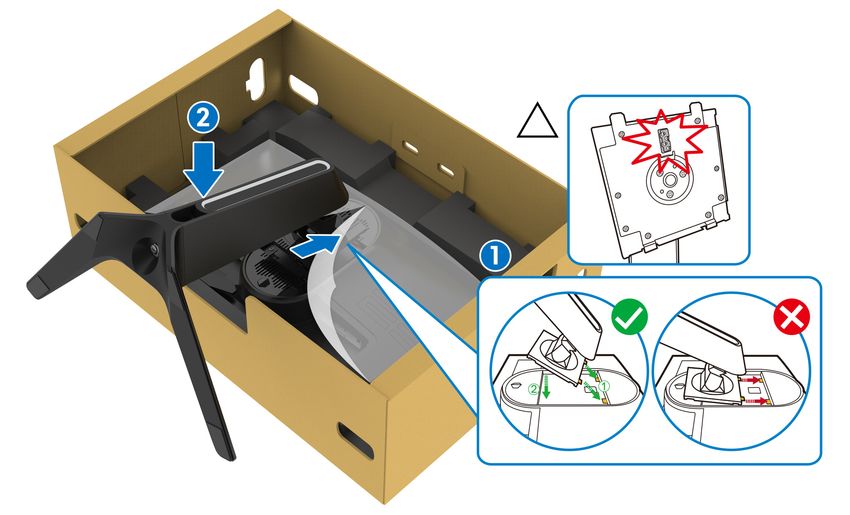 2

1

②

①