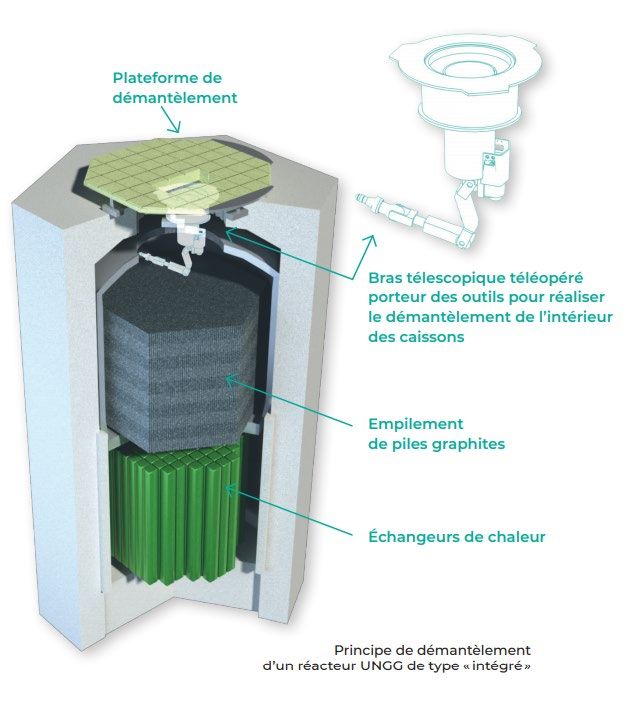 Plateforme de démantèlement

Bras télescopique téléopéré porteur des outils pour réaliser le démantèlement de l'intérieur des caissons

Empilement de piles graphites

Échangeurs de chaleur

Principe de démantèlement d'un réacteur UNGG de type « intégré »