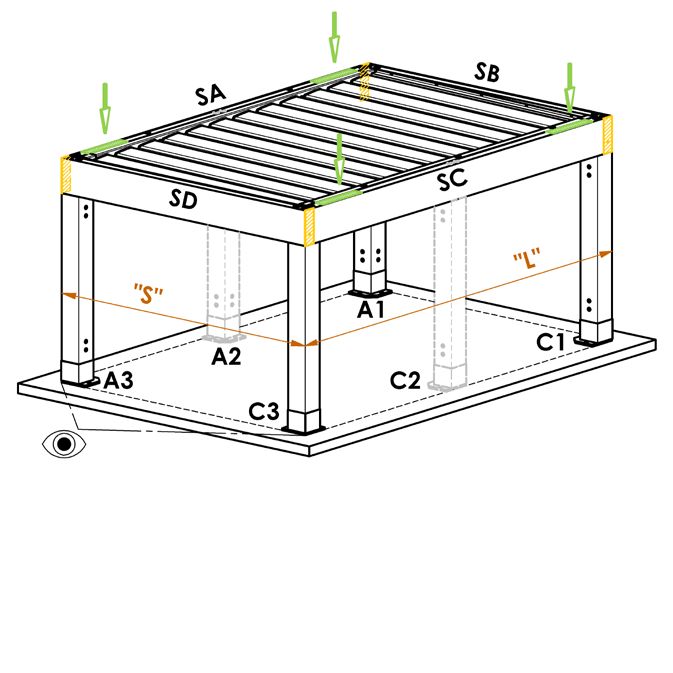 SA
SB
SD
SC
"S"
"L"
A1
A2
A3
C1
C2
C3