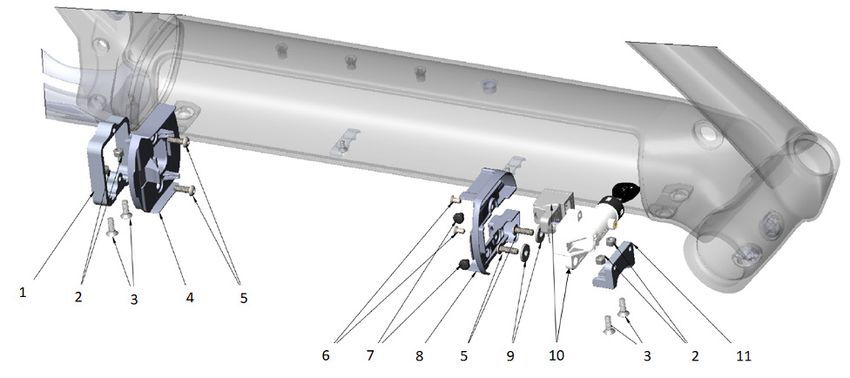 1
2
3
4
5
6
7
8
5
9
10
3
2
11