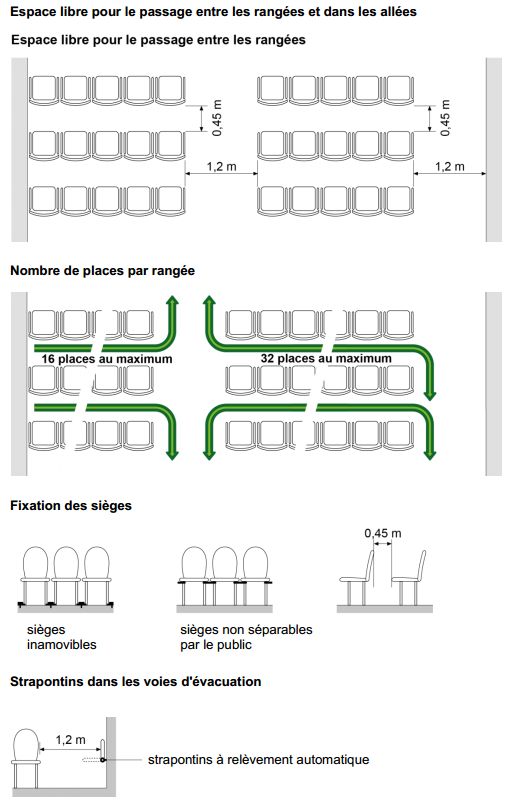 Espace libre pour le passage entre les rangées et dans les allées

Espace libre pour le passage entre les rangées

0,45 m
0,45 m
1,2 m
1,2 m

Nombre de places par rangée

16 places au maximum
32 places au maximum

Fixation des sièges

0,45 m

sièges inamovibles

sièges non séparables par le public

Strapontins dans les voies d'évacuation

1,2 m

strapontins à relèvement automatique