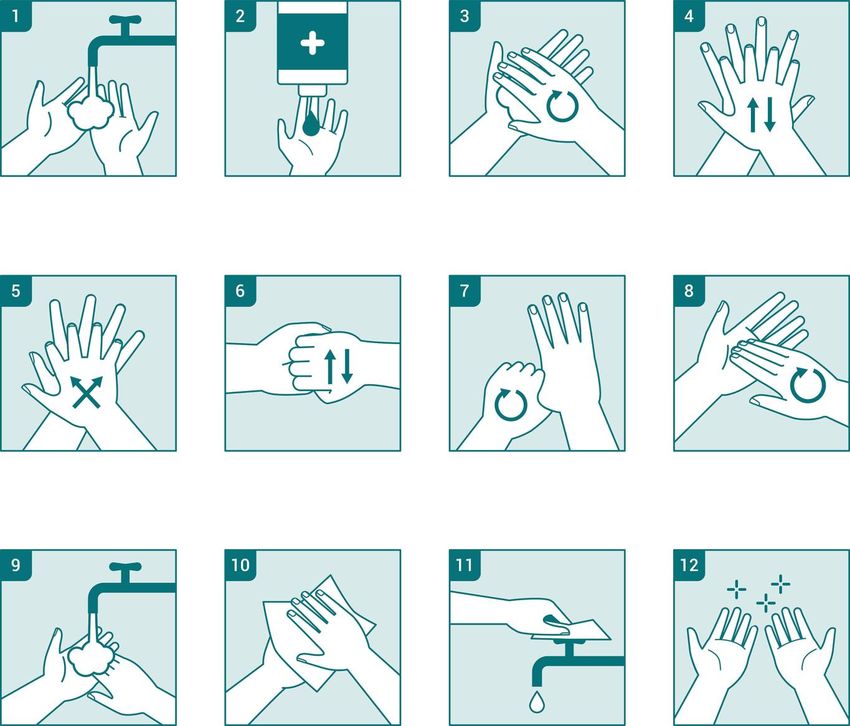 1

2

3

4

5

6

7

8

9

10

11

12