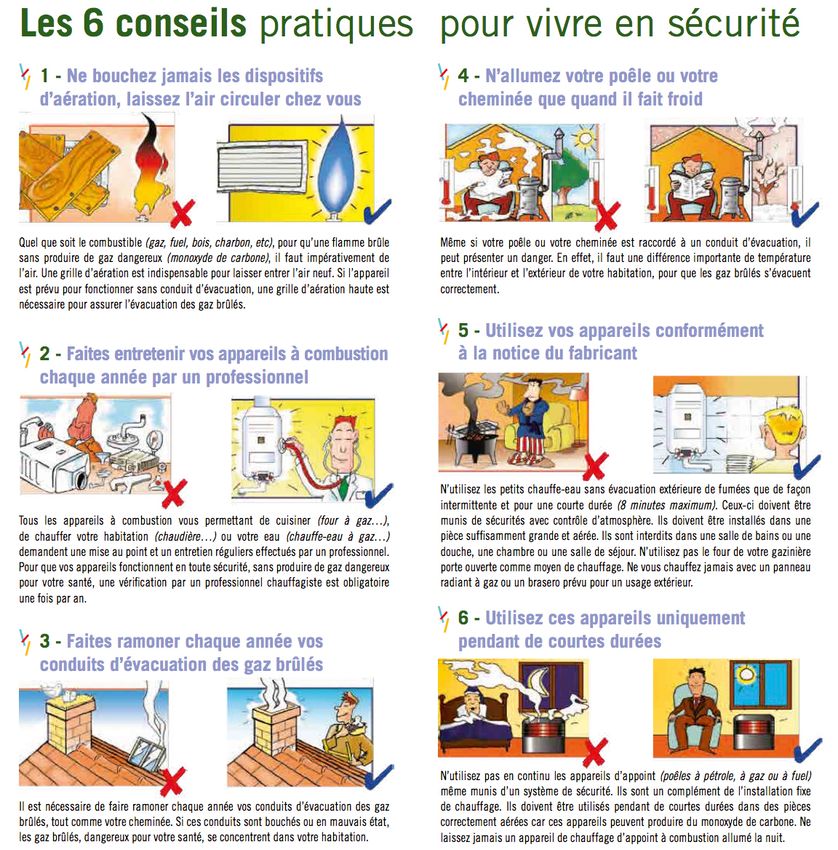 Les 6 conseils pratiques pour vivre en sécurité

1 - Ne bouchez jamais les dispositifs d'aération, laissez l'air circuler chez vous

Quel que soit le combustible (gaz, fuel, bois, charbon, etc), pour qu'une flamme brûle sans produire de gaz dangereux (monoxyde de carbone), il faut impérativement de l'air. Une grille d'aération est indispensable pour laisser entrer l'air neuf. Si l'appareil est prévu pour fonctionner sans conduit d'évacuation, une grille d'aération haute est nécessaire pour assurer l'évacuation des gaz brûlés.

2 - Faites entretenir vos appareils à combustion chaque année par un professionnel

Tous les appareils à combustion vous permettant de cuisiner (four à gaz...), de chauffer votre habitation (chaudière...) ou votre eau (chauffe-eau à gaz...) demandent une mise au point et un entretien réguliers effectués par un professionnel. Pour que vos appareils fonctionnent en toute sécurité, sans produire de gaz dangereux pour votre santé, une vérification par un professionnel chauffagiste est obligatoire une fois par an.

3 - Faites ramoner chaque année vos conduits d'évacuation des gaz brûlés

Il est nécessaire de faire ramoner chaque année vos conduits d'évacuation des gaz brûlés, tout comme votre cheminée. Si ces conduits sont bouchés ou en mauvais état, les gaz brûlés, dangereux pour votre santé, se concentrent dans votre habitation.

4 - N'allumez votre poêle ou votre cheminée que quand il fait froid

Même si votre poêle ou votre cheminée est raccordé à un conduit d'évacuation, il peut présenter un danger. En effet, il faut une différence importante de température entre l'intérieur et l'extérieur de votre habitation, pour que les gaz brûlés s'évacuent correctement.

5 - Utilisez vos appareils conformément à la notice du fabricant

N'utilisez les petits chauffe-eau sans évacuation extérieure de fumées que de façon intermittente et pour une courte durée (8 minutes maximum). Ceux-ci doivent être munis de sécurités avec contrôle d'atmosphère. Ils doivent être installés dans une pièce suffisamment grande et aérée. Ils sont interdits dans une salle de bains ou une douche, une chambre ou une salle de séjour. N'utilisez pas le four de votre gazinière porte ouverte comme moyen de chauffage. Ne vous chauffez jamais avec un panneau radiant à gaz ou un brasero prévu pour un usage extérieur.

6 - Utilisez ces appareils uniquement pendant de courtes durées

N'utilisez pas en continu les appareils d'appoint (poêles à pétrole, à gaz ou à fuel) même munis d'un système de sécurité. Ils sont un complément de l'installation fixe de chauffage. Ils doivent être utilisés pendant de courtes durées dans des pièces correctement aérées car ces appareils peuvent produire du monoxyde de carbone. Ne laissez jamais un appareil de chauffage d'appoint à combustion allumé la nuit.