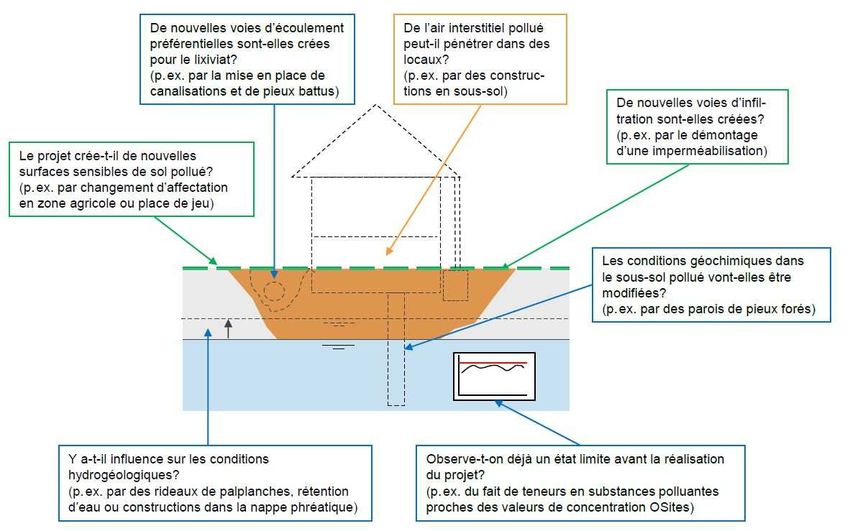 De nouvelles voies d'écoulement préférentielles sont-elles crées pour le lixiviat?
(p.ex. par la mise en place de canalisations et de pieux battus)

De l'air interstitiel pollué peut-il pénétrer dans des locaux?
(p.ex. par des constructions en sous-sol)

De nouvelles voies d'infiltration sont-elles créées?
(p.ex. par le démontage d'une imperméabilisation)

Le projet crée-t-il de nouvelles surfaces sensibles de sol pollué?
(p.ex. par changement d'affectation en zone agricole ou place de jeu)

Les conditions géochimiques dans le sous-sol pollué vont-elles être modifiées?
(p.ex. par des parois de pieux forés)

Y a-t-il influence sur les conditions hydrogéologiques?
(p.ex. par des rideaux de palplanches, rétention d'eau ou constructions dans la nappe phréatique)

Observe-t-on déjà un état limite avant la réalisation du projet?
(p.ex. du fait de teneurs en substances polluantes proches des valeurs de concentration OSites)