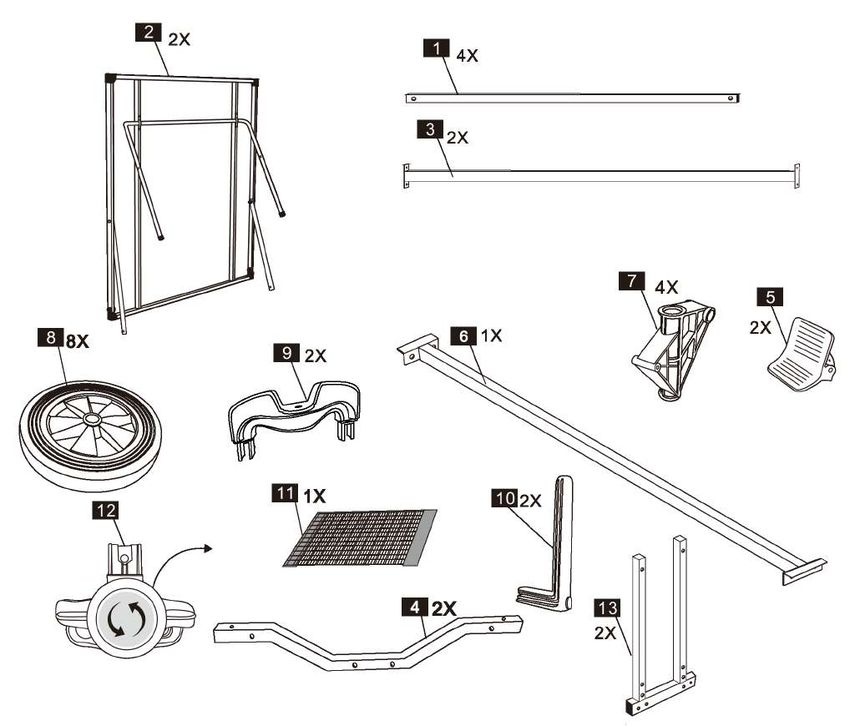 2 2X

1 4X

3 2X

7 4X

5 2X

8 8X

9 2X

6 1X

11 1X

10 2X

12

4 2X

13 2X