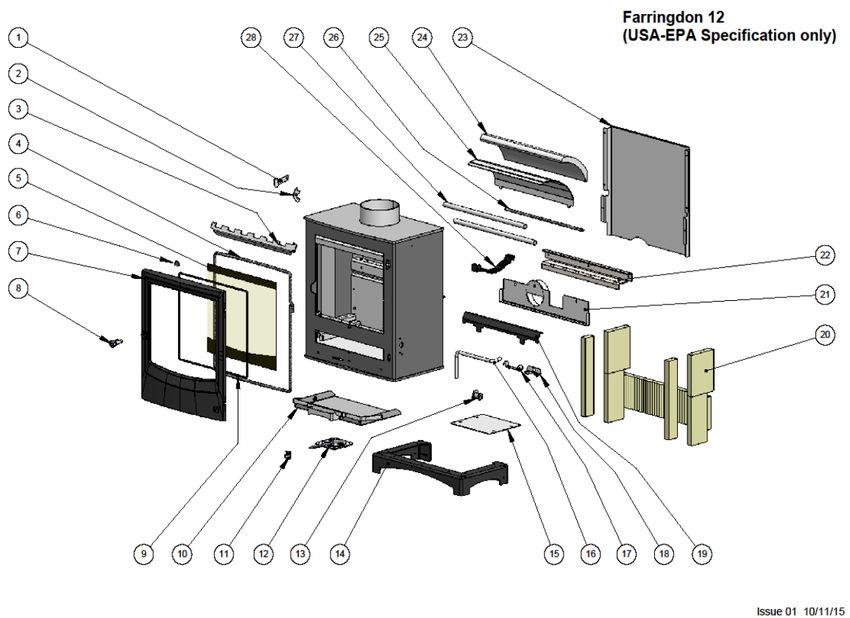 Farringdon 12
(USA-EPA Specification only)

1
2
3
4
5
6
7
8

28 27 26 25 24 23

22
21
20

9 10 11 12 13 14 15 16 17 18 19

Issue 01 10/11/15