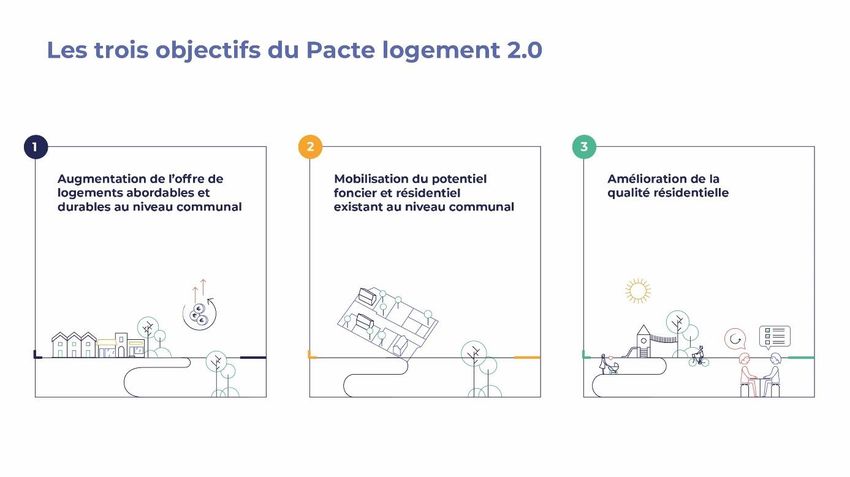 Les trois objectifs du Pacte logement 2.0

1

Augmentation de l'offre de logements abordables et durables au niveau communal

2

Mobilisation du potentiel foncier et résidentiel existant au niveau communal

3

Amélioration de la qualité résidentielle