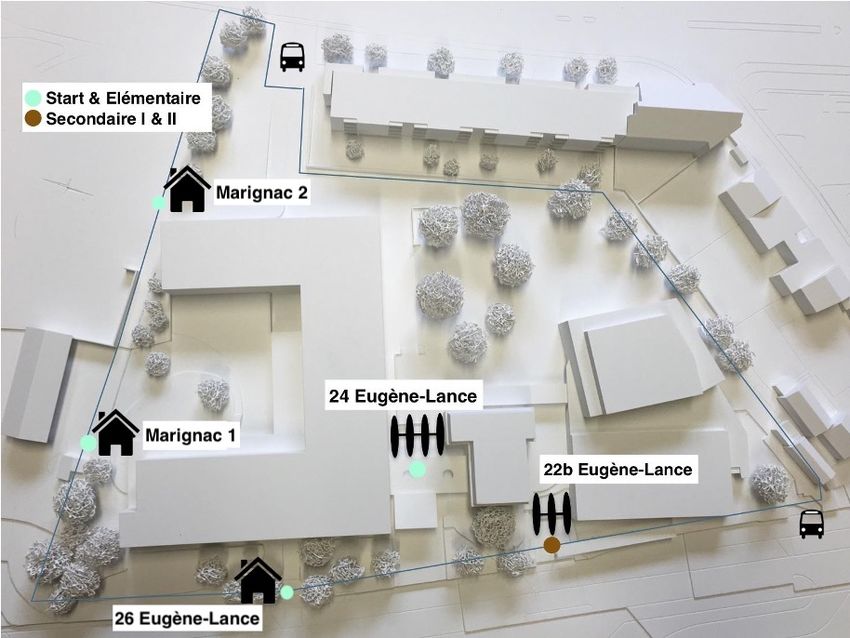 Start & Elémentaire
Secondaire I & II

Marignac 2

Marignac 1

24 Eugène-Lance

22b Eugène-Lance

26 Eugène-Lance