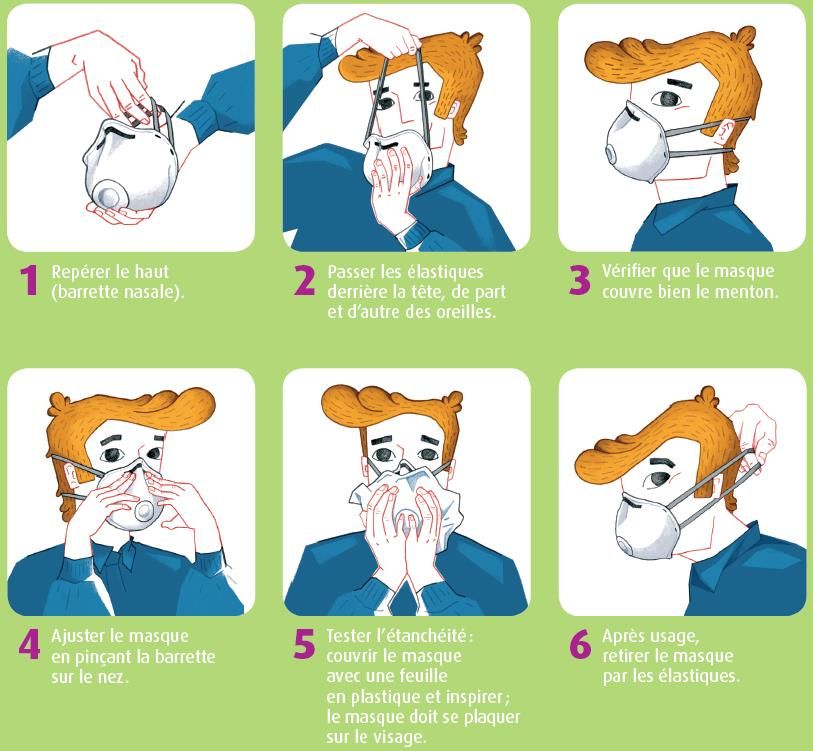 1 Repérer le haut (barrette nasale).

2 Passer les élastiques derrière la tête, de part et d'autre des oreilles.

3 Vérifier que le masque couvre bien le menton.

4 Ajuster le masque en pinçant la barrette sur le nez.

5 Tester l'étanchéité : couvrir le masque avec une feuille en plastique et inspirer ; le masque doit se plaquer sur le visage.

6 Après usage, retirer le masque par les élastiques.